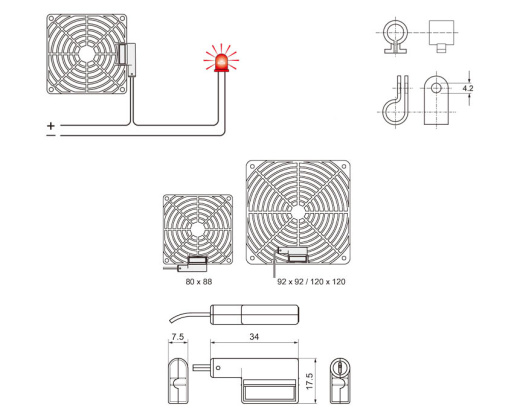 +
−

4.2

80 x 88

92 x 92 / 120 x 120

7.5

34

17.5